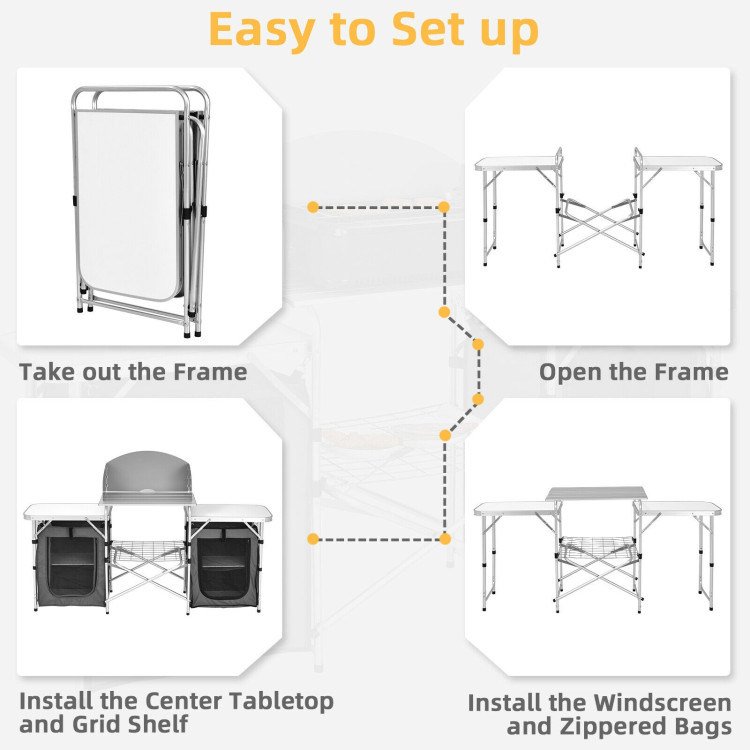 Easy to Set up

Take out the Frame

Open the Frame

Install the Center Tabletop and Grid Shelf

Install the Windscreen and Zippered Bags