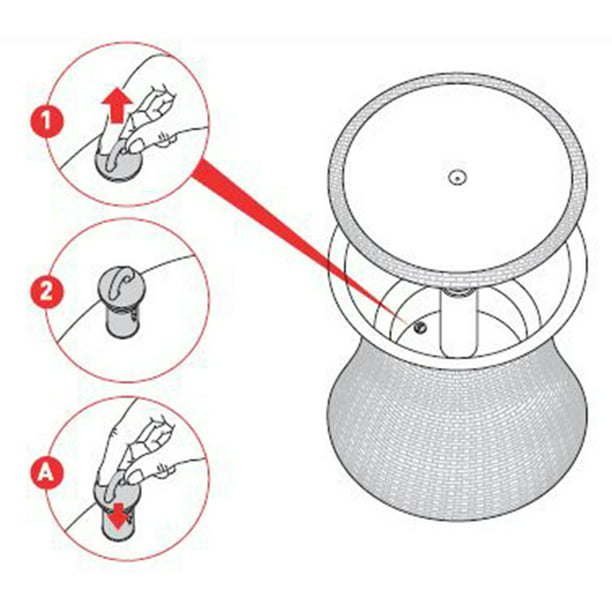 1

2

A