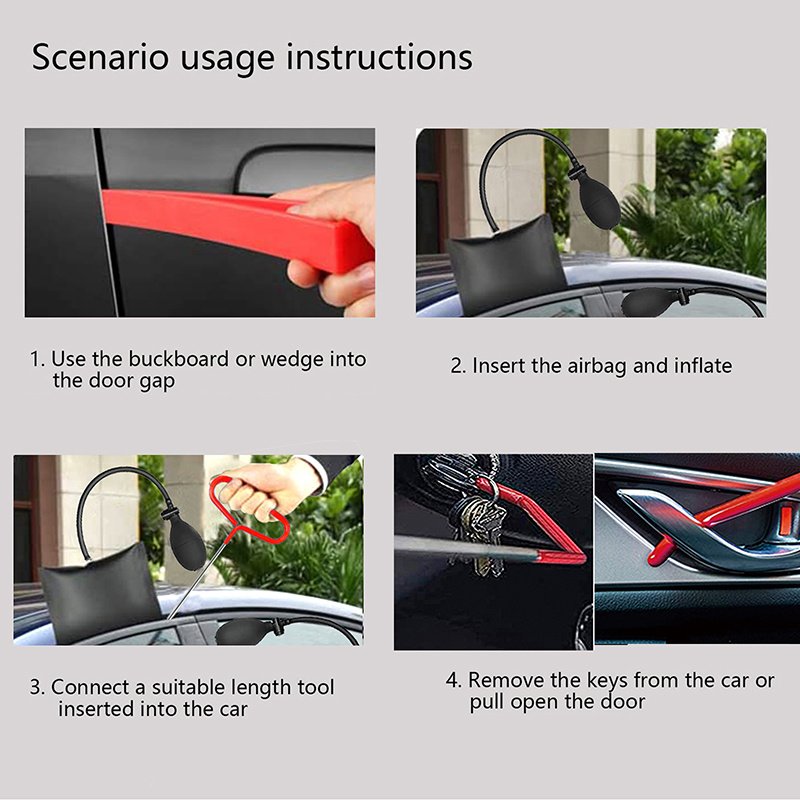 Scenario usage instructions

1. Use the buckboard or wedge into the door gap

2. Insert the airbag and inflate

3. Connect a suitable length tool inserted into the car

4. Remove the keys from the car or pull open the door