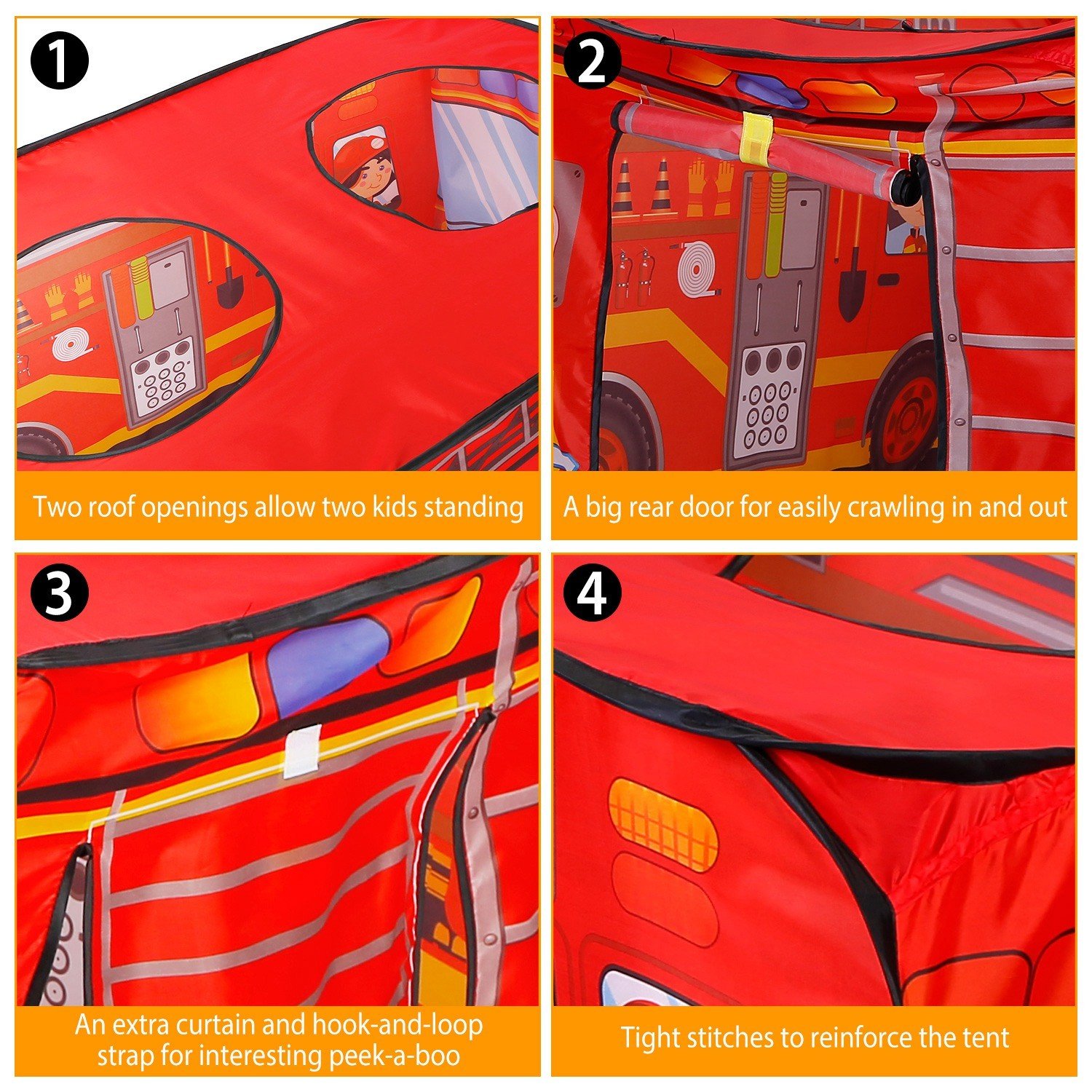 1

Two roof openings allow two kids standing

2

A big rear door for easily crawling in and out

3

An extra curtain and hook-and-loop strap for interesting peek-a-boo

4

Tight stitches to reinforce the tent